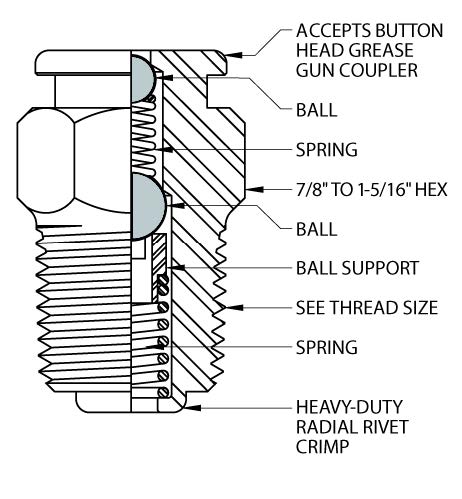 ACCEPTS BUTTON HEAD GREASE GUN COUPLER

BALL

SPRING

7/8" TO 1-5/16" HEX

BALL

BALL SUPPORT

SEE THREAD SIZE

SPRING

HEAVY-DUTY RADIAL RIVET CRIMP